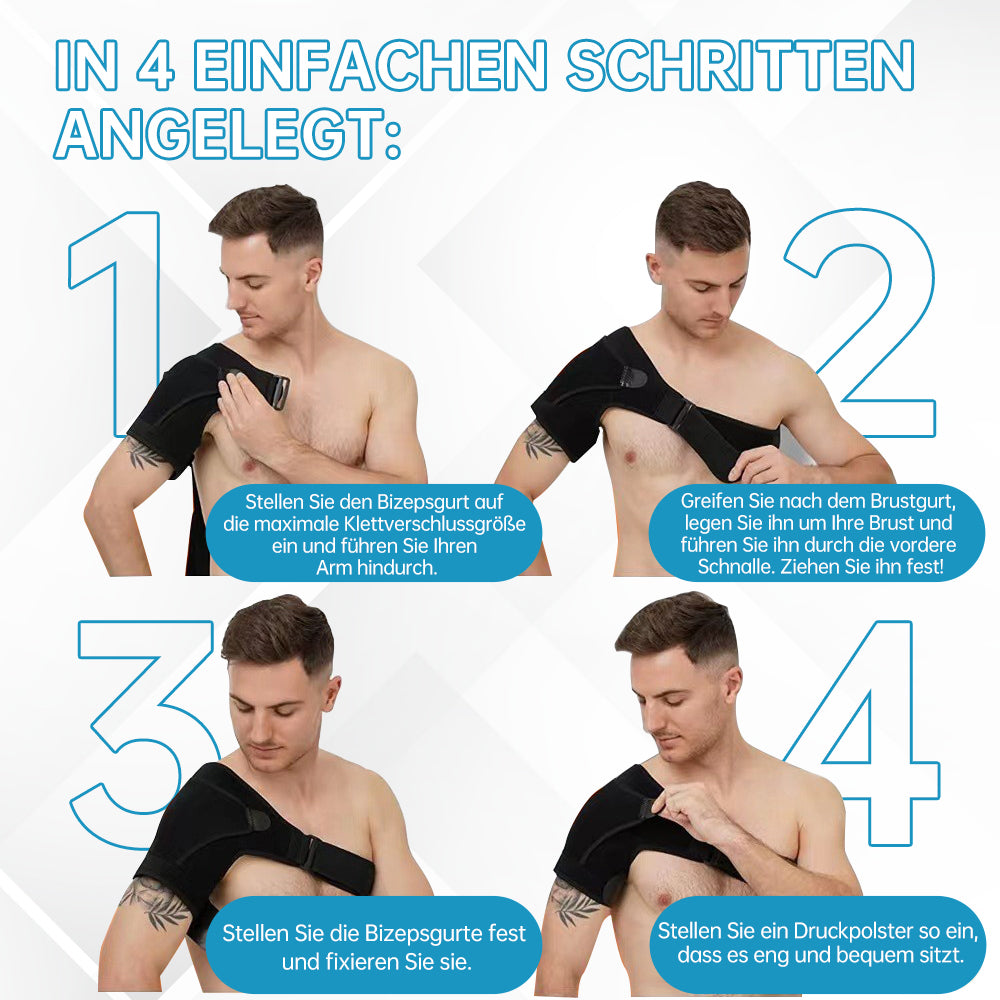 IN 4 EINFACHEN SCHRITTEN ANGELEGT:

1

Stellen Sie den Bizepsgurt auf die maximale Klettverschlussgröße ein und führen Sie Ihren Arm hindurch.

2

Greifen Sie nach dem Brustgurt, legen Sie ihn um Ihre Brust und führen Sie ihn durch die vordere Schnalle. Ziehen Sie ihn fest!

3

Stellen Sie die Bizepsgurte fest und fixieren Sie sie.

4

Stellen Sie ein Druckpolster so ein, dass es eng und bequem sitzt.